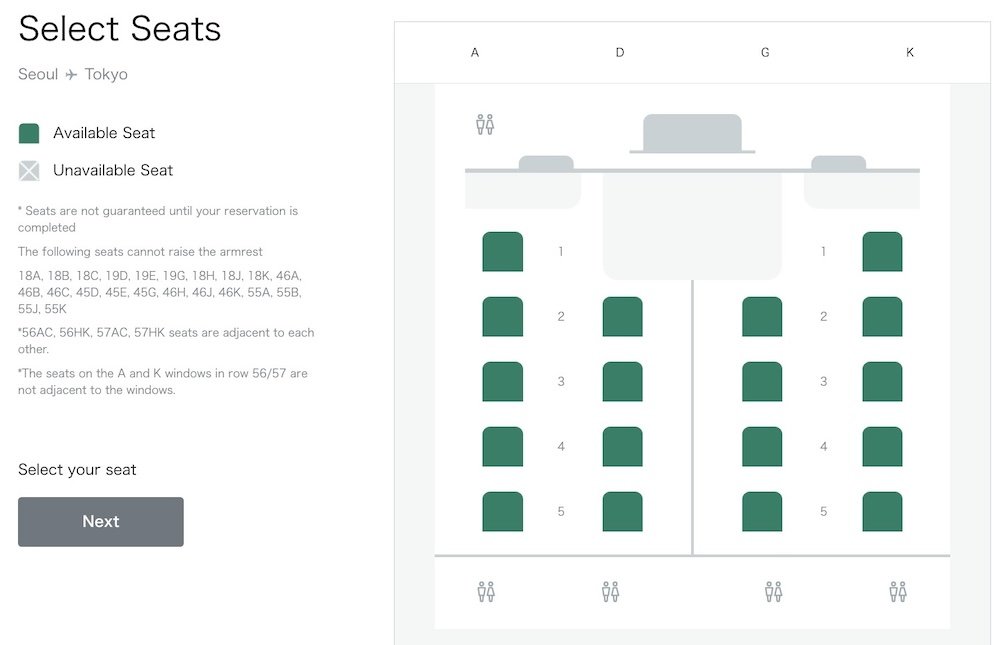 Select Seats

Seoul ✈ Tokyo

Available Seat

Unavailable Seat

* Seats are not guaranteed until your reservation is completed

The following seats cannot raise the armrest

18A, 18B, 18C, 19D, 19E, 19G, 18H, 18J, 18K, 46A, 46B, 46C, 45D, 45E, 45G, 46H, 46J, 46K, 55A, 55B, 55J, 55K

*56AC, 56HK, 57AC, 57HK seats are adjacent to each other.

*The seats on the A and K windows in row 56/57 are not adjacent to the windows.

Select your seat

Next

A D G K

1 1

2 2

3 3

4 4

5 5